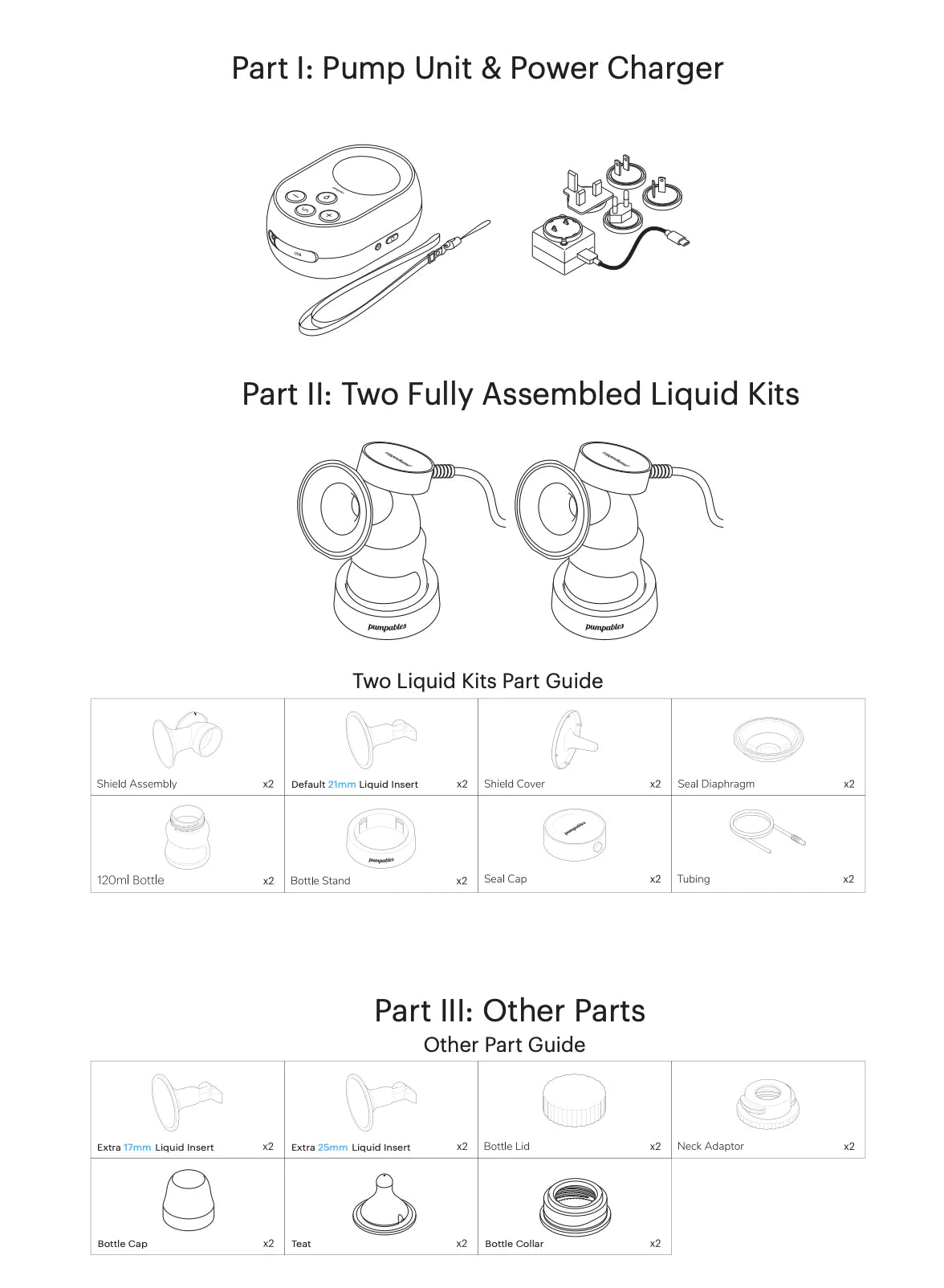 Part I: Pump Unit & Power Charger

USB

Part II: Two Fully Assembled Liquid Kits

pumpables

pumpables

Two Liquid Kits Part Guide

| Shield Assembly x2 | Default 21mm Liquid Insert x2 | Shield Cover x2 | Seal Diaphragm x2 |
|---|---|---|---|
| 120ml Bottle x2 | pumpables Bottle Stand x2 | pumpables Seal Cap x2 | Tubing x2 |

Part III: Other Parts

Other Part Guide

| Extra 17mm Liquid Insert x2 | Extra 25mm Liquid Insert x2 | Bottle Lid x2 | Neck Adaptor x2 |
|---|---|---|---|
| Bottle Cap x2 | Teat x2 | Bottle Collar x2 | |